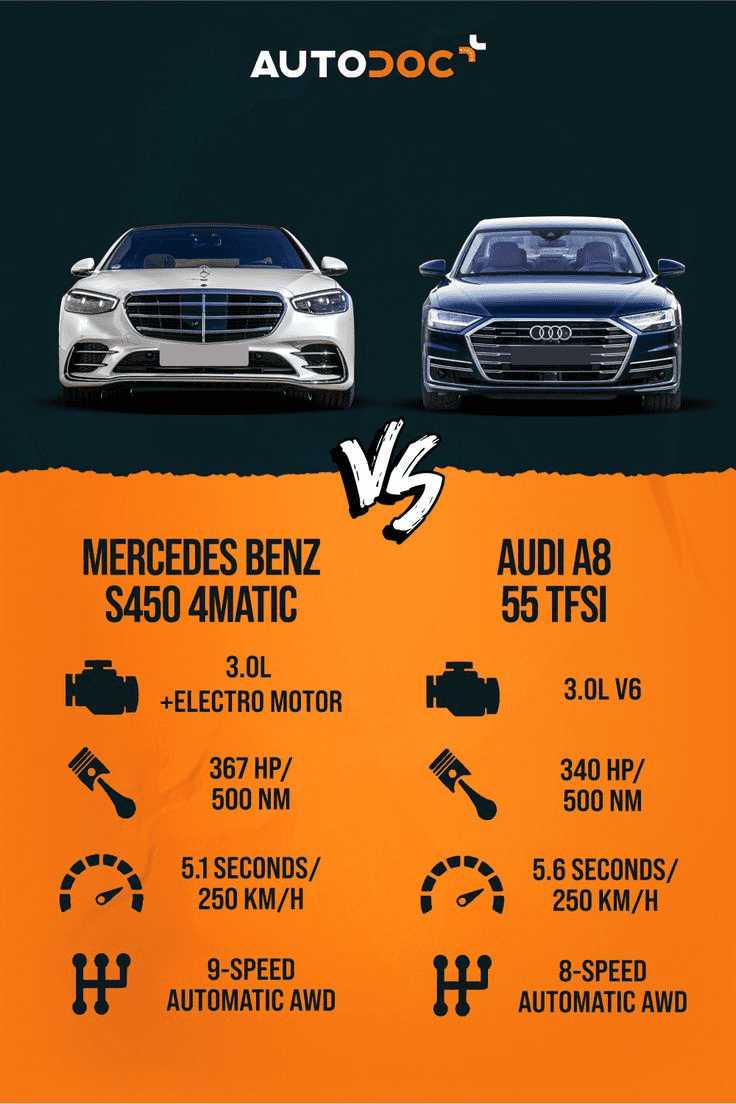 AUTODOC

VS

MERCEDES BENZ S450 4MATIC

3.0L +ELECTRO MOTOR

367 HP/ 500 NM

5.1 SECONDS/ 250 KM/H

9-SPEED AUTOMATIC AWD

AUDI A8 55 TFSI

3.0L V6

340 HP/ 500 NM

5.6 SECONDS/ 250 KM/H

8-SPEED AUTOMATIC AWD